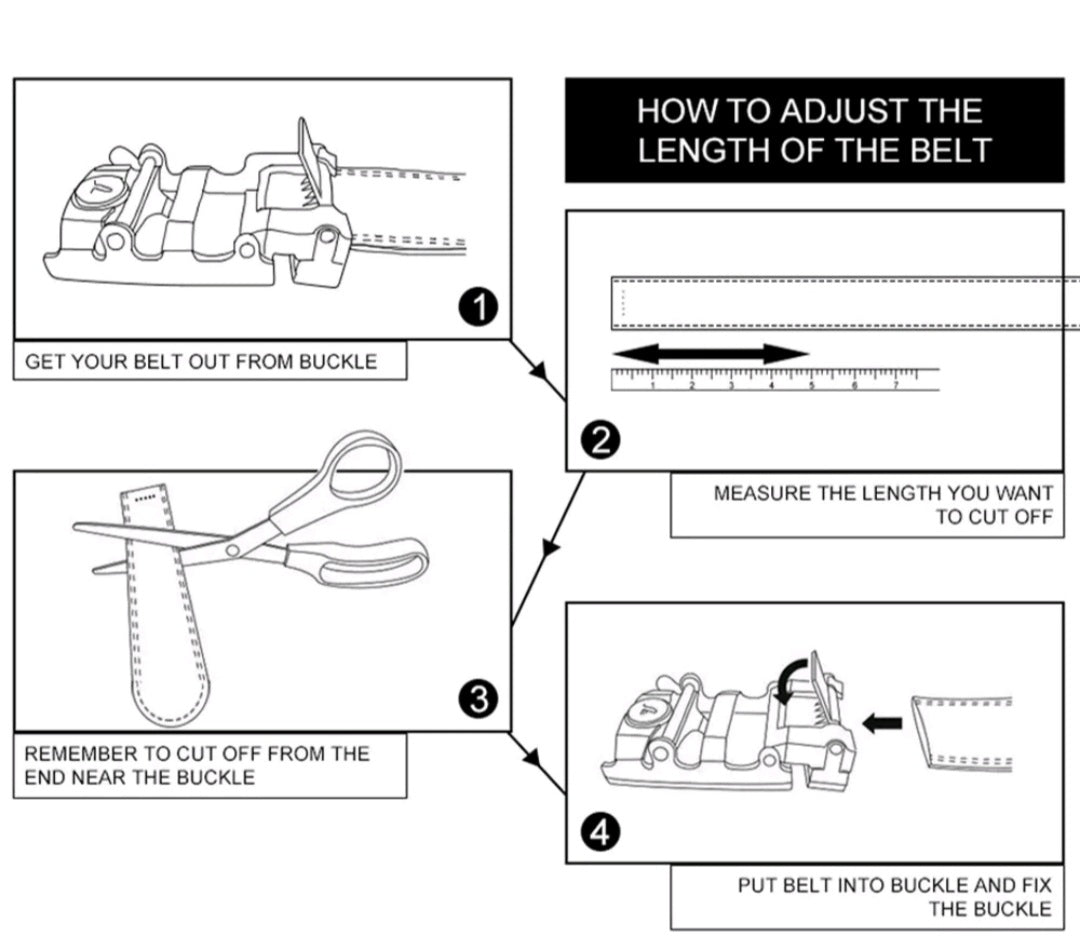 HOW TO ADJUST THE LENGTH OF THE BELT

1

GET YOUR BELT OUT FROM BUCKLE

1 2 3 4 5 6 7

2

MEASURE THE LENGTH YOU WANT TO CUT OFF

3

REMEMBER TO CUT OFF FROM THE END NEAR THE BUCKLE

4

PUT BELT INTO BUCKLE AND FIX THE BUCKLE